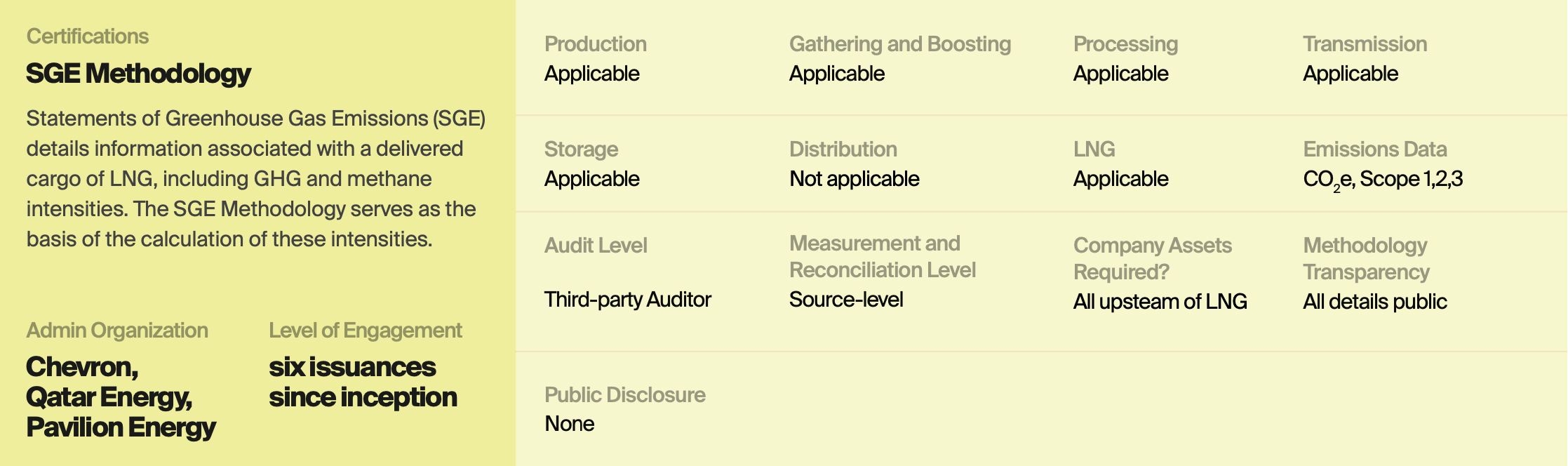 Certifications

SGE Methodology

Statements of Greenhouse Gas Emissions (SGE) details information associated with a delivered cargo of LNG, including GHG and methane intensities. The SGE Methodology serves as the basis of the calculation of these intensities.

Admin Organization

Chevron, Qatar Energy, Pavilion Energy

Level of Engagement

six issuances since inception

Production
Applicable

Gathering and Boosting
Applicable

Processing
Applicable

Transmission
Applicable

Storage
Applicable

Distribution
Not applicable

LNG
Applicable

Emissions Data
$CO_2e$, Scope 1,2,3

Audit Level
Third-party Auditor

Measurement and Reconciliation Level
Source-level

Company Assets Required?
All upsteam of LNG

Methodology Transparency
All details public

Public Disclosure
None