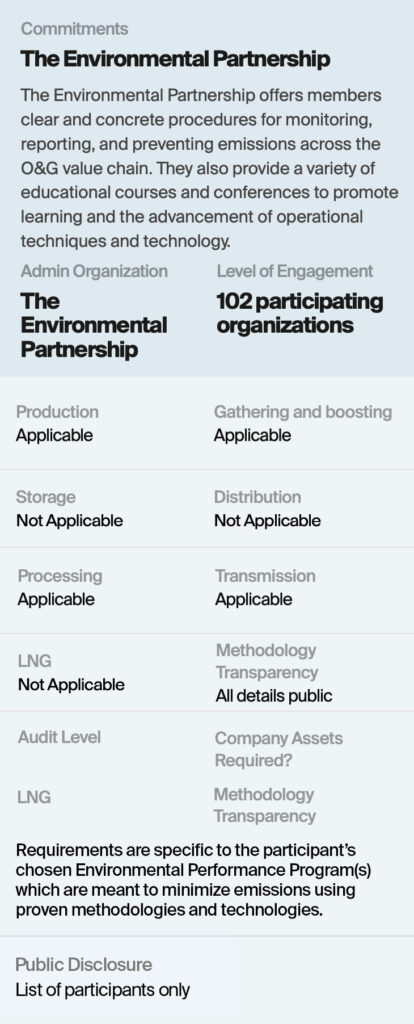 Commitments

The Environmental Partnership

The Environmental Partnership offers members clear and concrete procedures for monitoring, reporting, and preventing emissions across the O&G value chain. They also provide a variety of educational courses and conferences to promote learning and the advancement of operational techniques and technology.

Admin Organization
The Environmental Partnership

Level of Engagement
102 participating organizations

Production
Applicable

Gathering and boosting
Applicable

Storage
Not Applicable

Distribution
Not Applicable

Processing
Applicable

Transmission
Applicable

LNG
Not Applicable

Methodology Transparency
All details public

Audit Level

Company Assets Required?

LNG

Methodology Transparency

Requirements are specific to the participant's chosen Environmental Performance Program(s) which are meant to minimize emissions using proven methodologies and technologies.

Public Disclosure
List of participants only